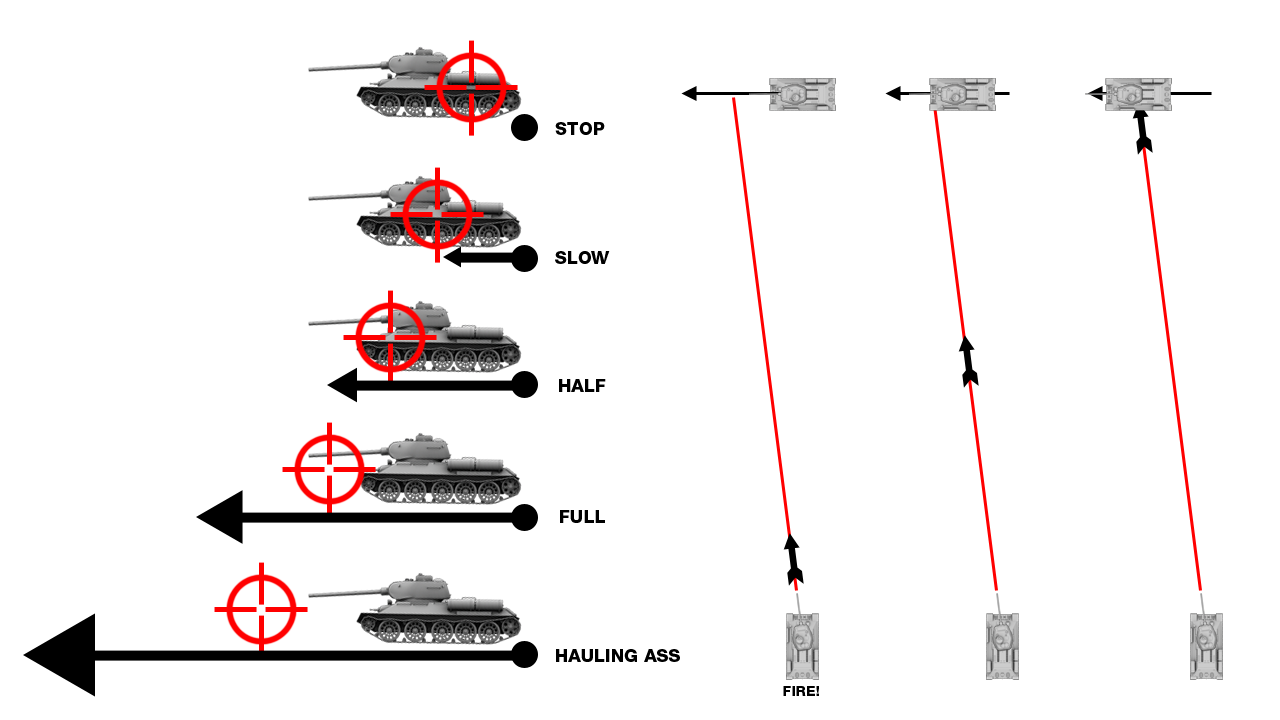 STOP

SLOW

HALF

FULL

HAULING ASS

FIRE!